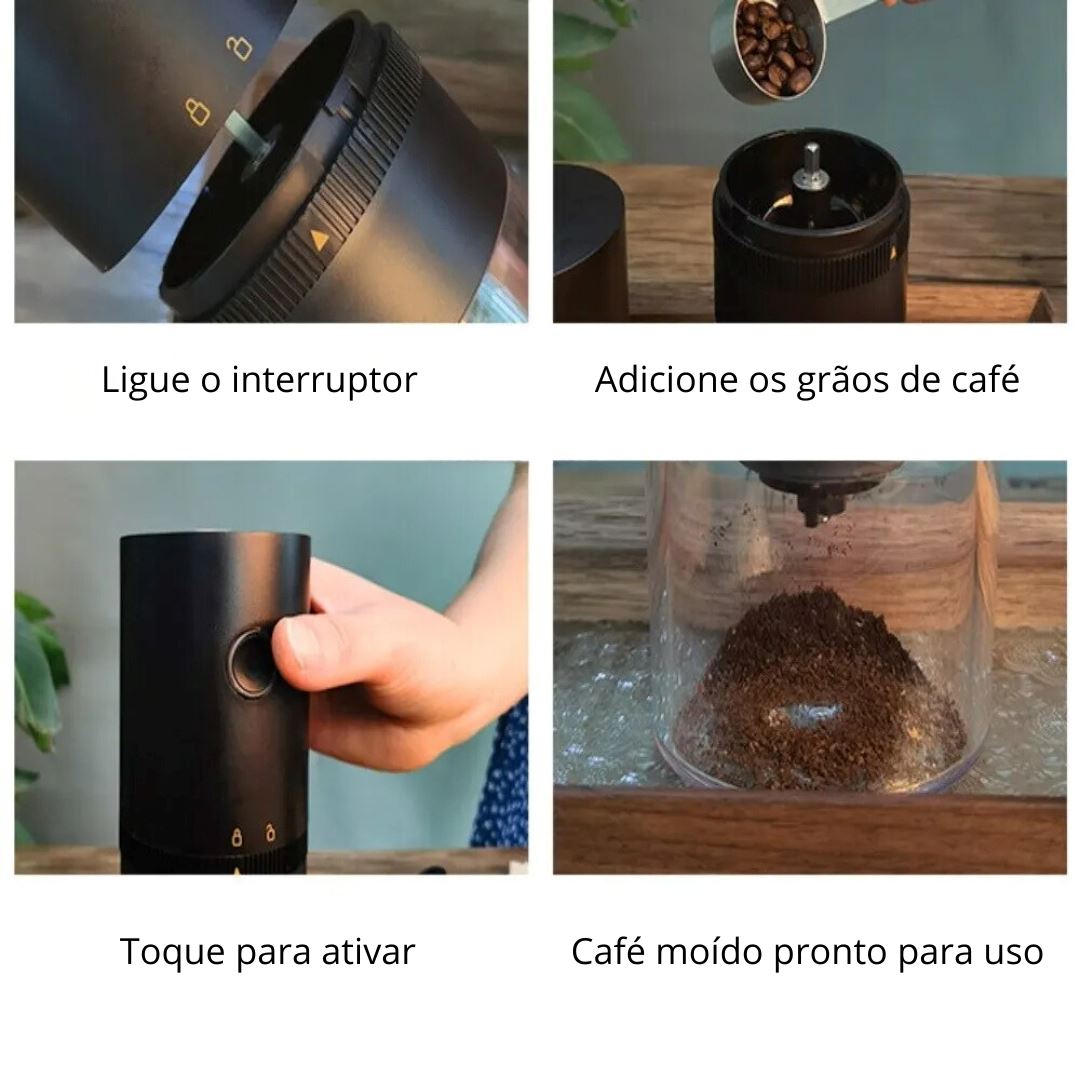 Ligue o interruptor

Adicione os grãos de café

Toque para ativar

Café moído pronto para uso